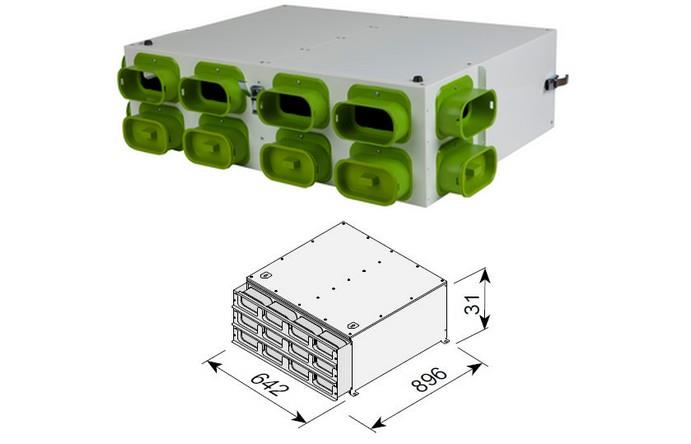 31

642

896